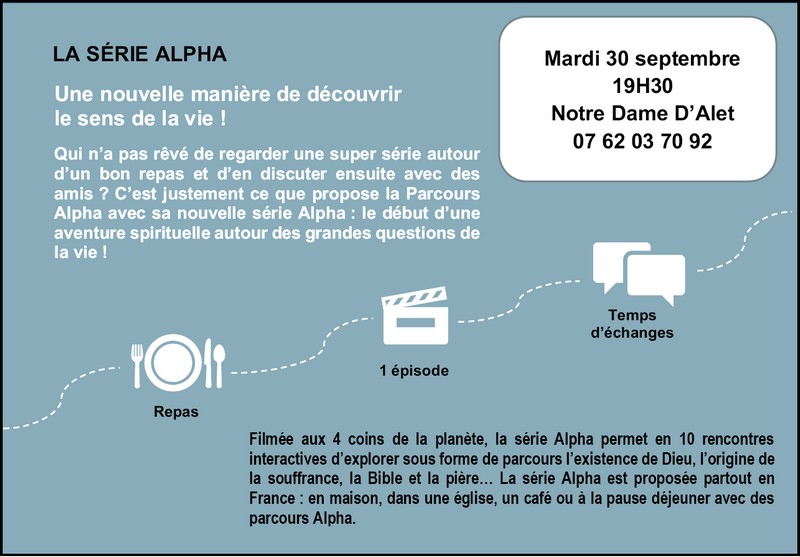 LA SÉRIE ALPHA

Une nouvelle manière de découvrir le sens de la vie !

Qui n'a pas rêvé de regarder une super série autour d'un bon repas et d'en discuter ensuite avec des amis ? C'est justement ce que propose la Parcours Alpha avec sa nouvelle série Alpha : le début d'une aventure spirituelle autour des grandes questions de la vie !

Mardi 30 septembre
19H30
Notre Dame D'Alet
07 62 03 70 92

Repas

1 épisode

Temps d'échanges

Filmée aux 4 coins de la planète, la série Alpha permet en 10 rencontres interactives d'explorer sous forme de parcours l'existence de Dieu, l'origine de la souffrance, la Bible et la pière… La série Alpha est proposée partout en France : en maison, dans une église, un café ou à la pause déjeuner avec des parcours Alpha.